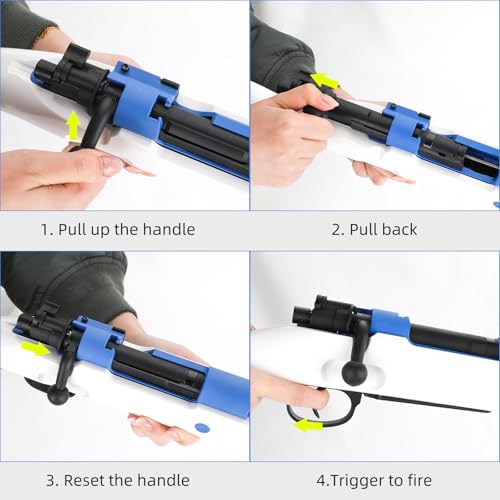 1. Pull up the handle

2. Pull back

3. Reset the handle

4.Trigger to fire